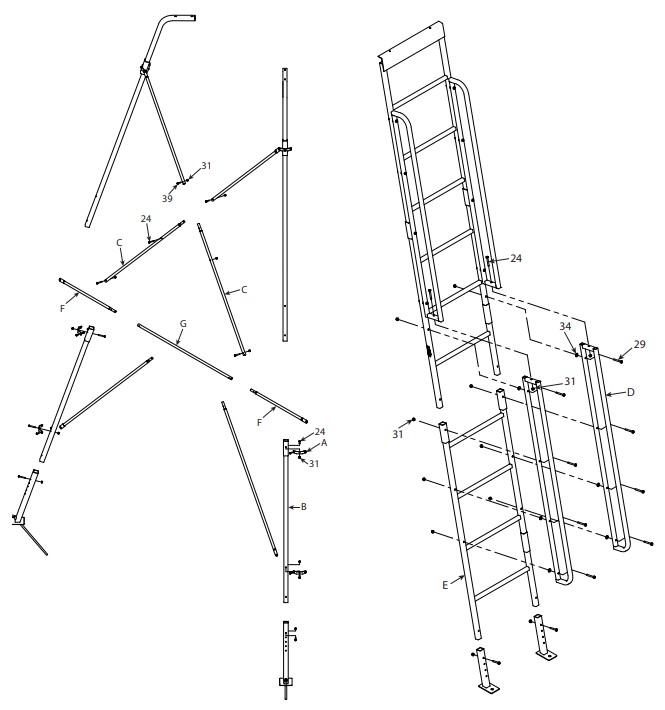 31
39
24
C
C
F
G
F
24
A
31
B
24
34
29
31
D
31
E